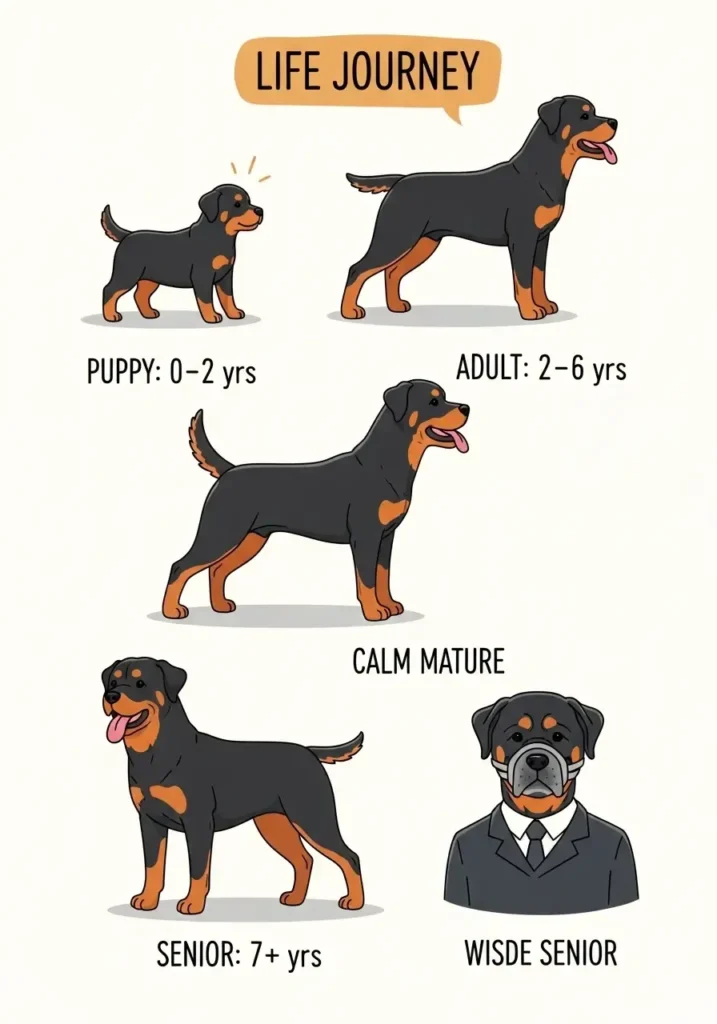 LIFE JOURNEY

PUPPY: 0–2 yrs

ADULT: 2–6 yrs

CALM MATURE

SENIOR: 7+ yrs

WISDE SENIOR